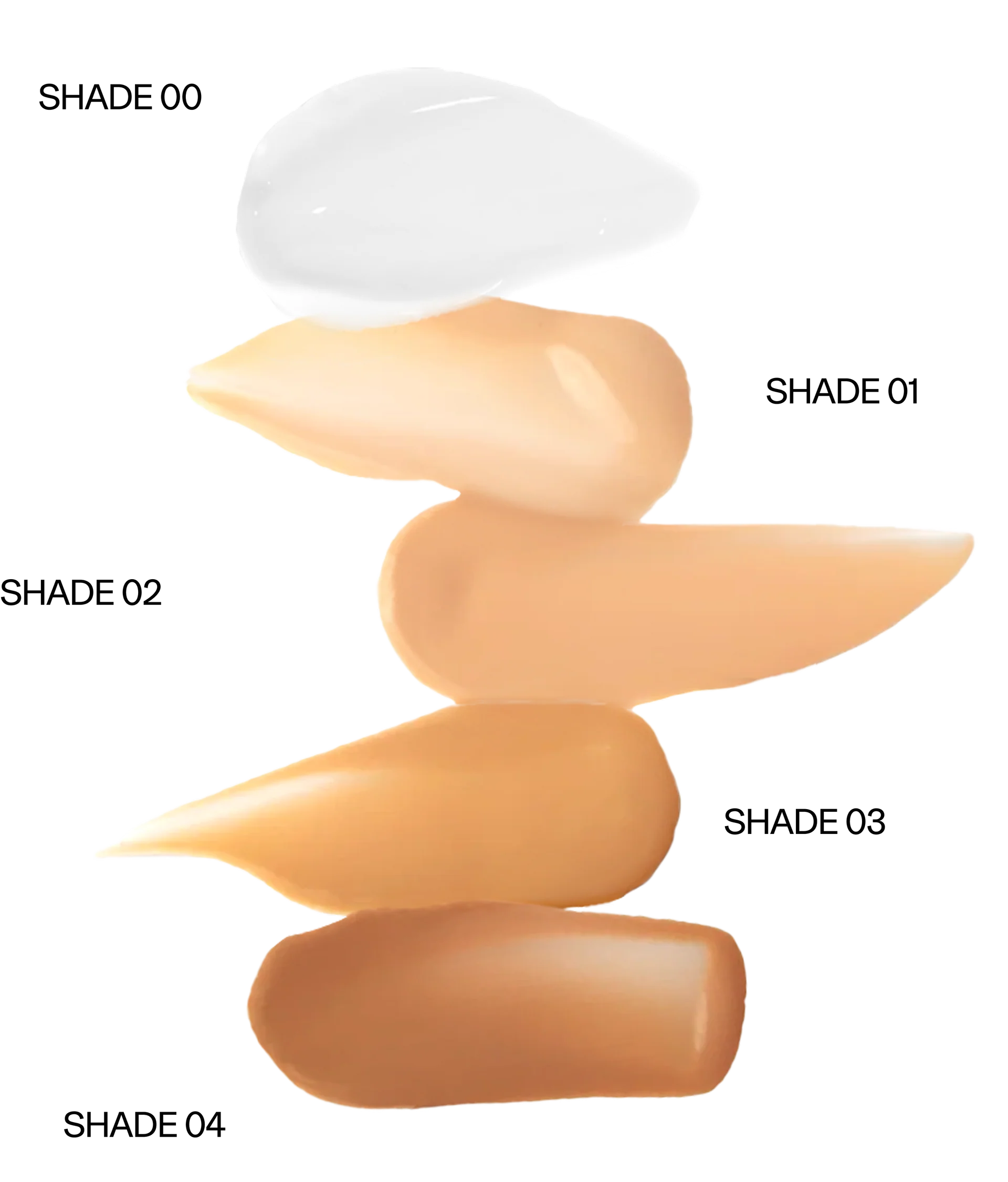 SHADE 00

SHADE 01

SHADE 02

SHADE 03

SHADE 04